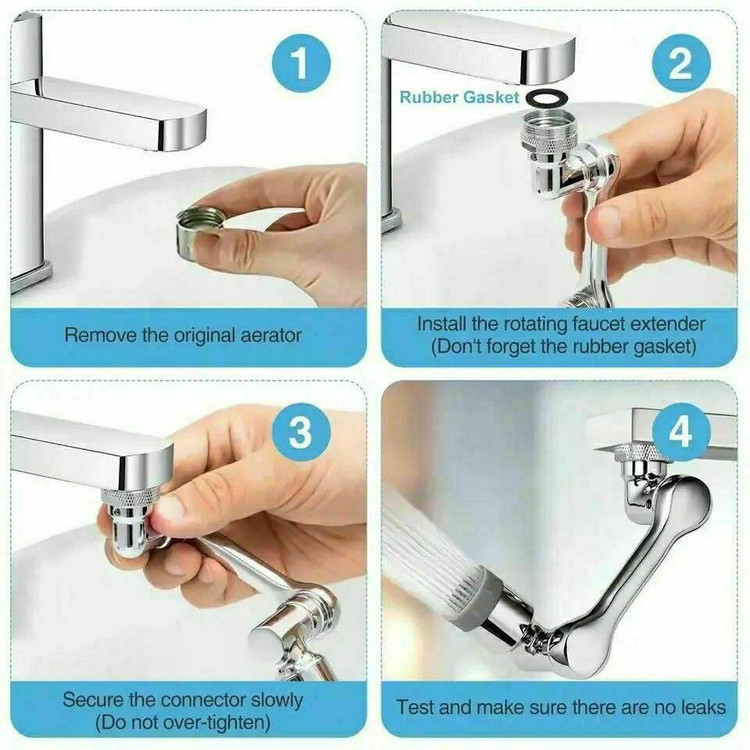 1

Remove the original aerator

2

Rubber Gasket

Install the rotating faucet extender (Don't forget the rubber gasket)

3

Secure the connector slowly (Do not over-tighten)

4

Test and make sure there are no leaks